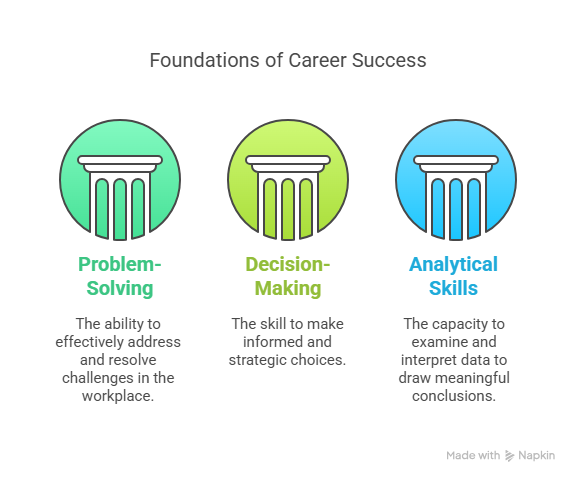 Foundations of Career Success

Problem-Solving

The ability to effectively address and resolve challenges in the workplace.

Decision-Making

The skill to make informed and strategic choices.

Analytical Skills

The capacity to examine and interpret data to draw meaningful conclusions.

Made with Napkin